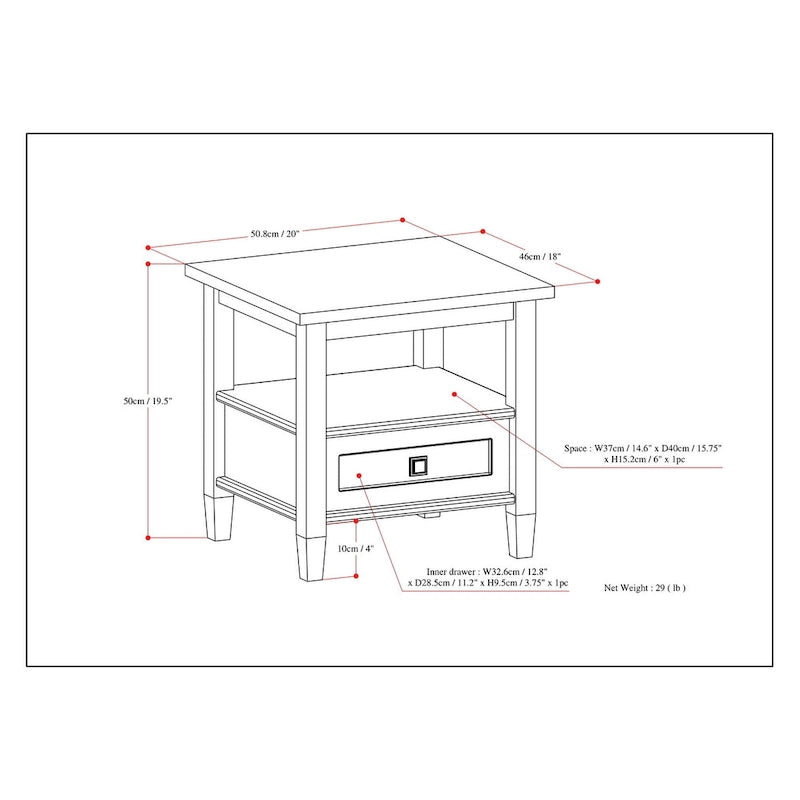 50.8cm / 20"

46cm / 18"

50cm / 19.5"

Space : W37cm / 14.6" x D40cm / 15.75" x H15.2cm / 6" x 1pc

10cm / 4"

Inner drawer : W32.6cm / 12.8" x D28.5cm / 11.2" x H9.5cm / 3.75" x 1pc

Net Weight : 29 ( lb )